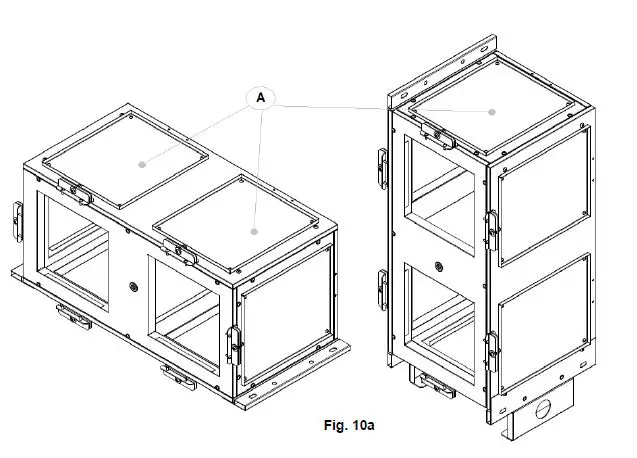 A

Fig. 10a