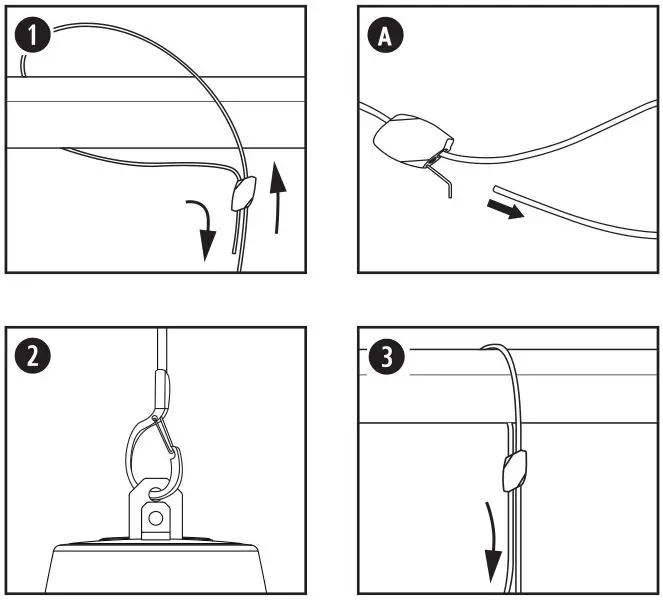 1

A

2

3