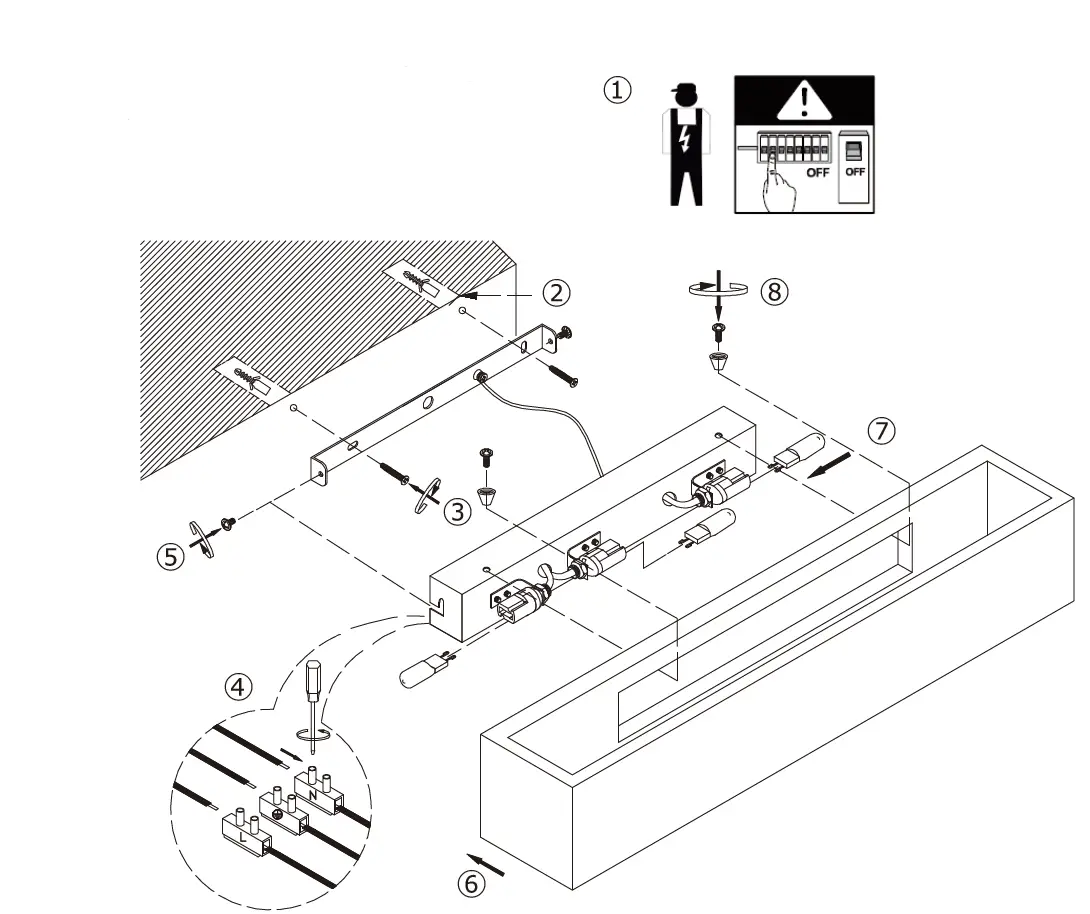 ①
OFF
OFF
②
⑧
⑦
③
⑤
④
N
L
⑥