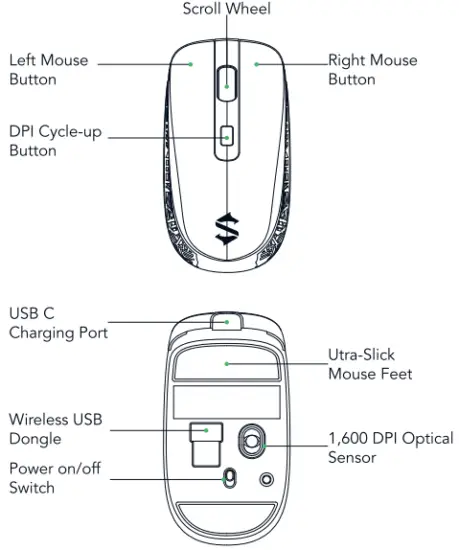 Scroll Wheel

Left Mouse Button

Right Mouse Button

DPI Cycle-up Button

USB C Charging Port

Utra-Slick Mouse Feet

Wireless USB Dongle

1,600 DPI Optical Sensor

Power on/off Switch