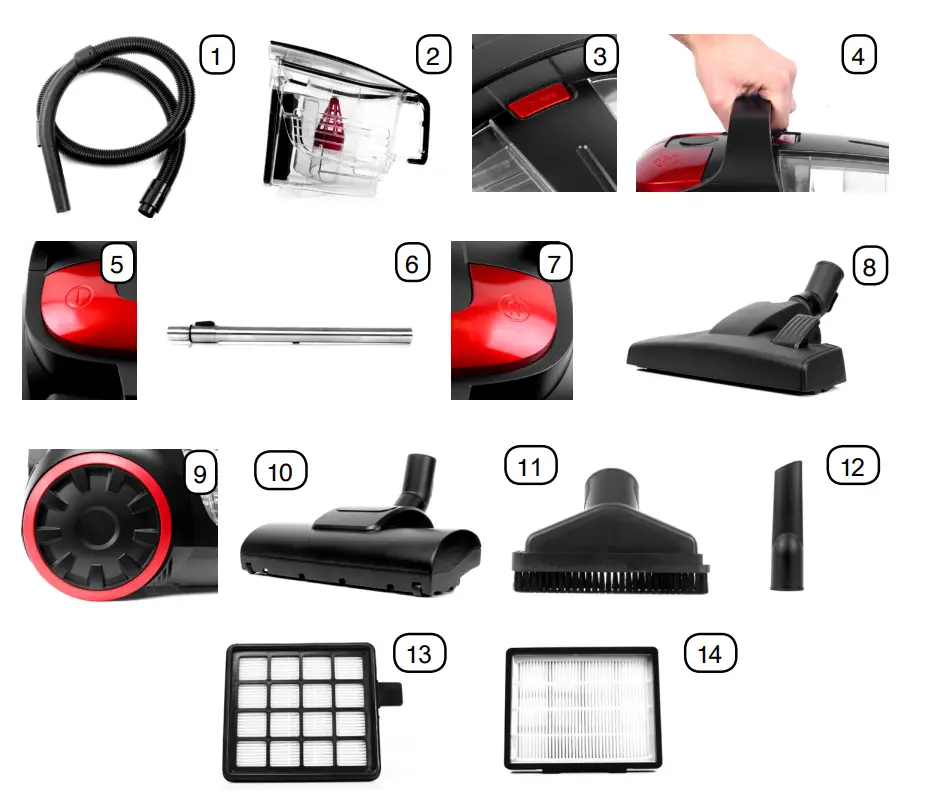 1

2

3

4

5

6

7

8

9

10

11

12

13

14