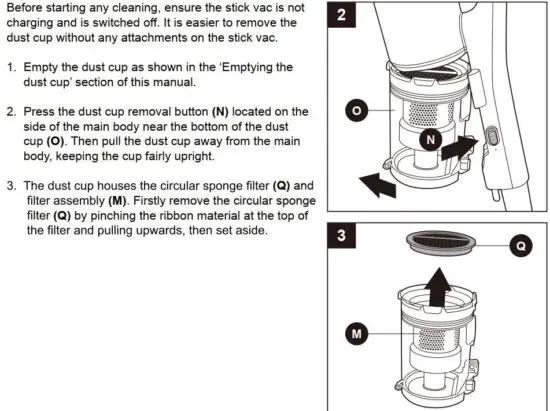 Before starting any cleaning, ensure the stick vac is not charging and is switched off. It is easier to remove the dust cup without any attachments on the stick vac.

1. Empty the dust cup as shown in the 'Emptying the dust cup' section of this manual.

2. Press the dust cup removal button **(N)** located on the side of the main body near the bottom of the dust cup **(O)**. Then pull the dust cup away from the main body, keeping the cup fairly upright.

3. The dust cup houses the circular sponge filter **(Q)** and filter assembly **(M)**. Firstly remove the circular sponge filter **(Q)** by pinching the ribbon material at the top of the filter and pulling upwards, then set aside.

2

O

N

3

Q

M