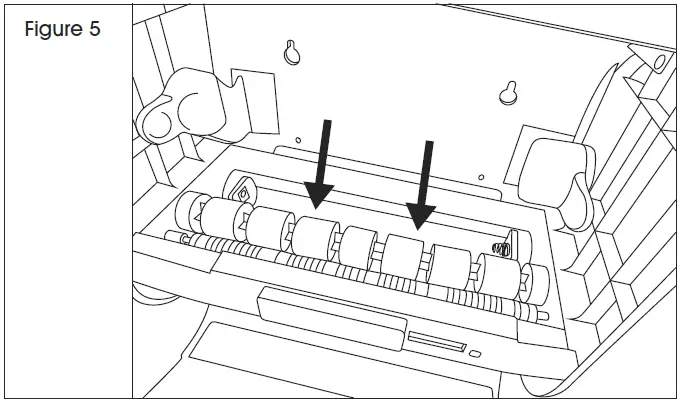 Figure 5