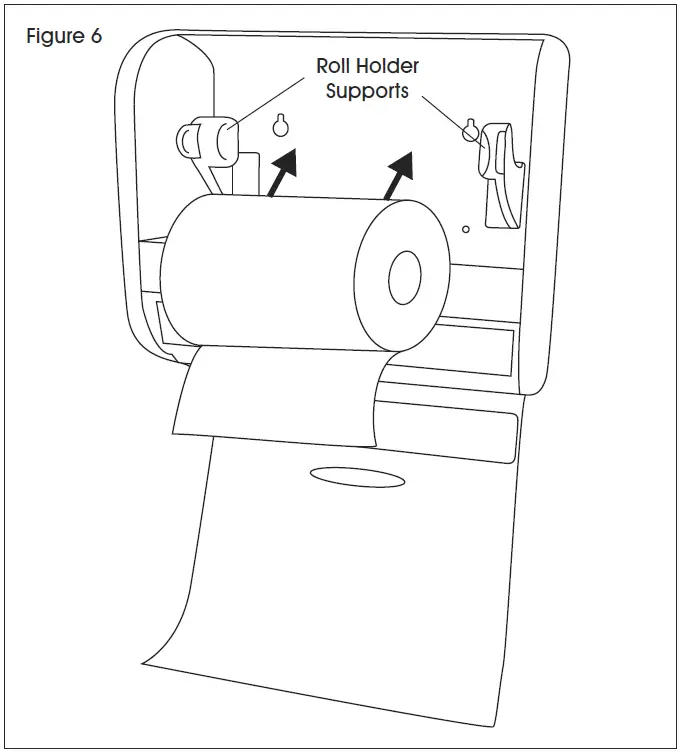 Figure 6

Roll Holder Supports