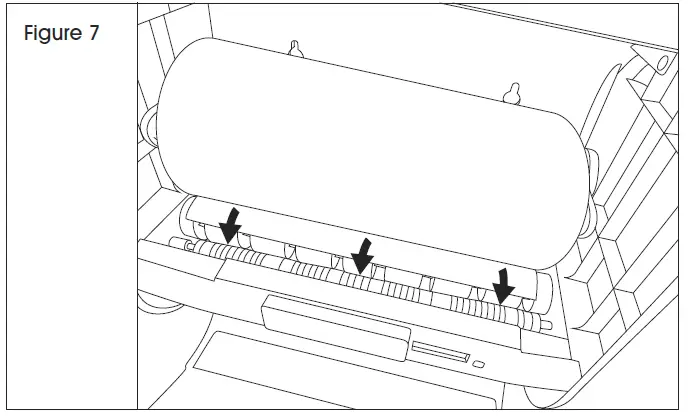 Figure 7