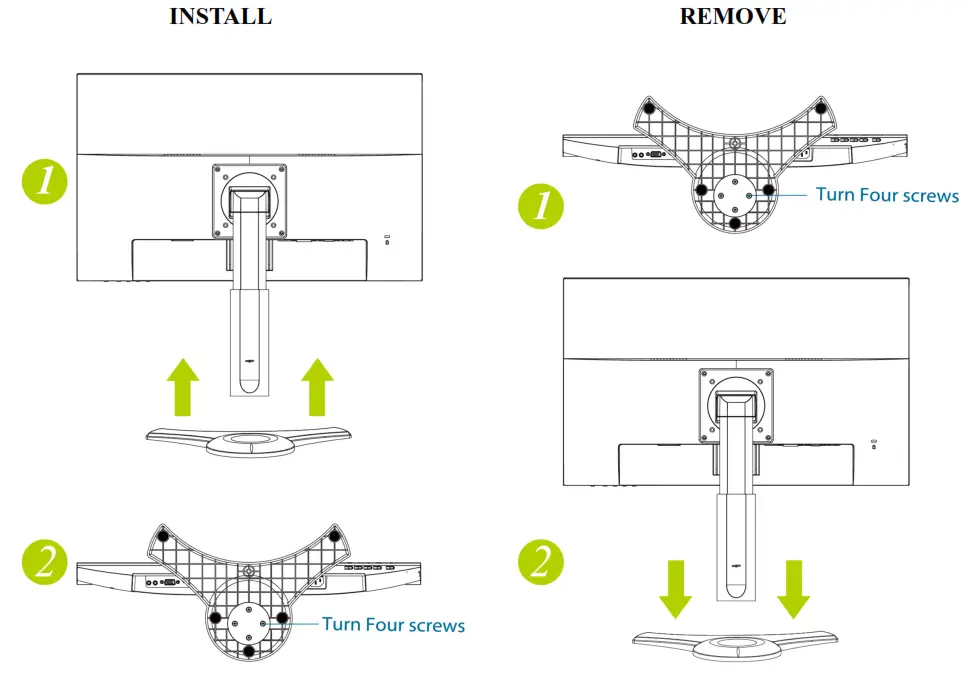 INSTALL

1

2

Turn Four screws

REMOVE

1

Turn Four screws

2