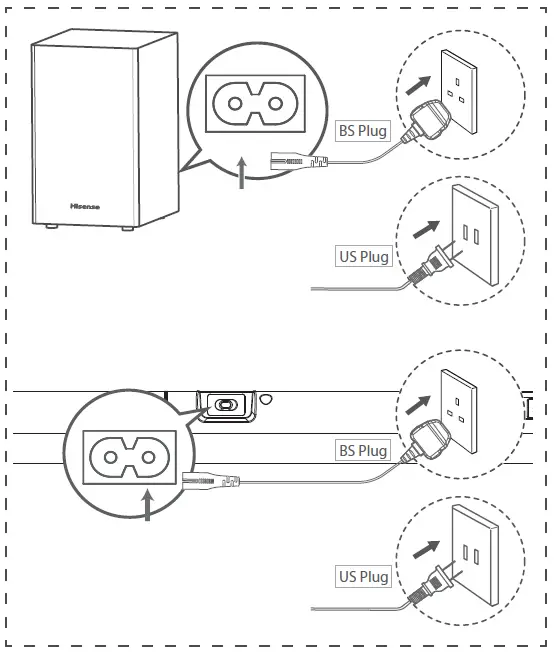 Hisense

BS Plug

US Plug

BS Plug

US Plug