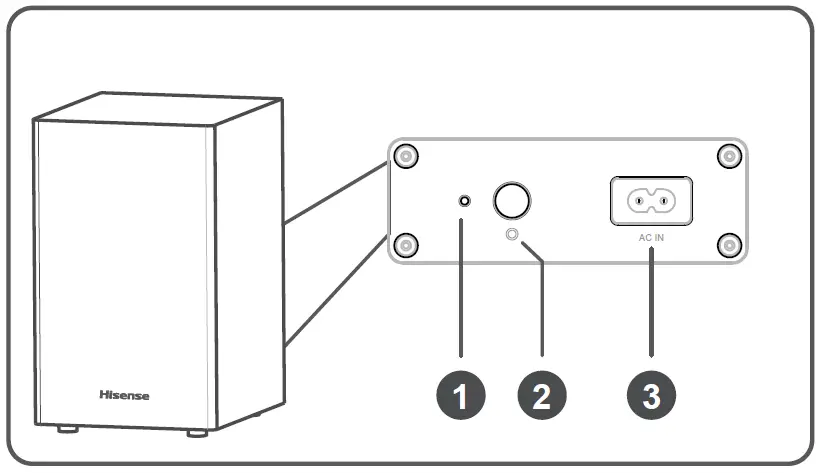 Hisense

AC IN

1
2
3