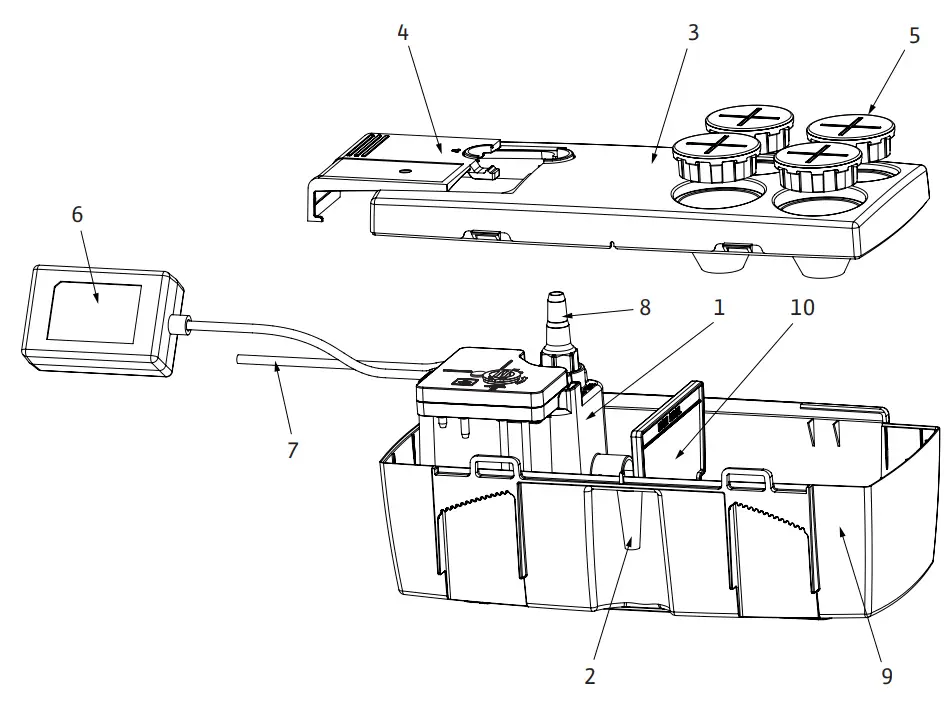 4
3
5
6
8
1
10
7
2
9