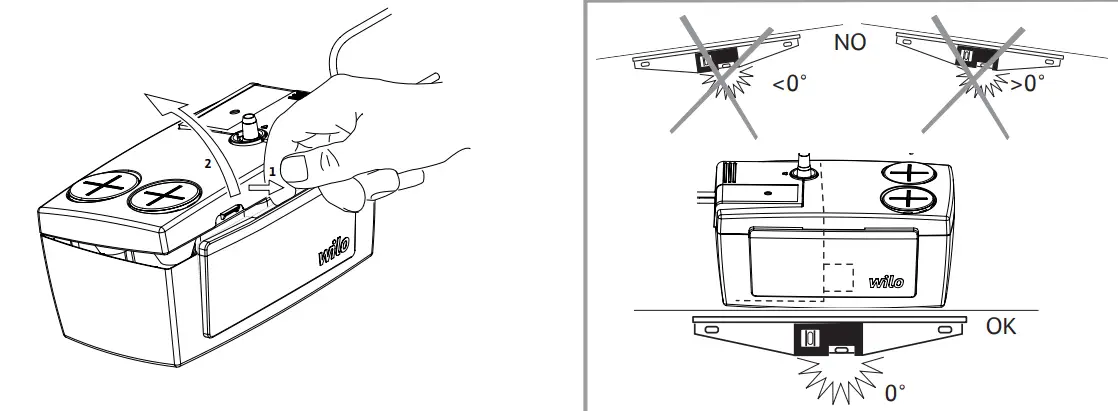 2
1
wilo

NO
<0°
>0°
wilo
OK
0°