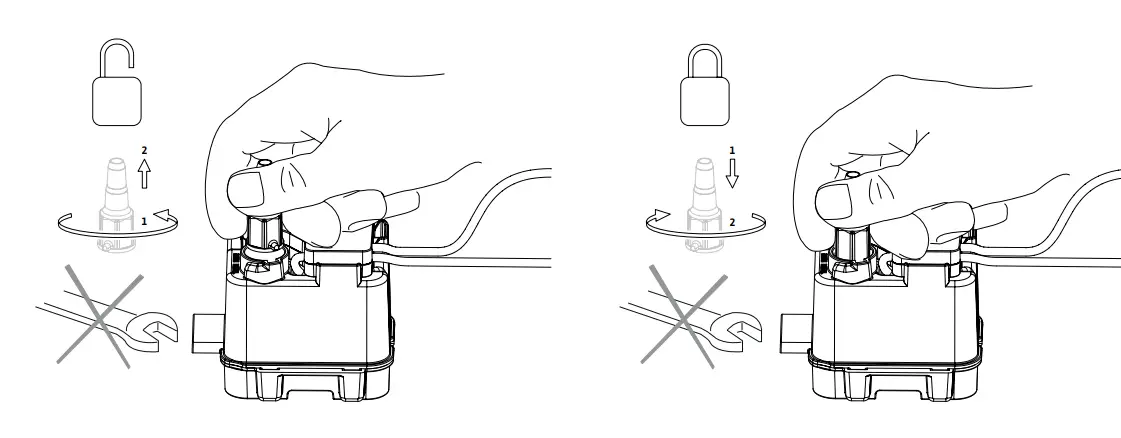 2
1

1
2