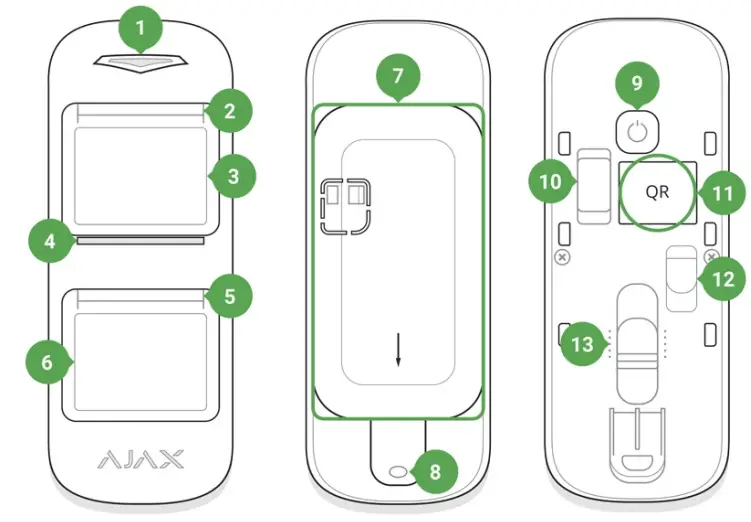 1
2
3
4
5
6
AJAX
7
8
9
10
QR
11
12
13