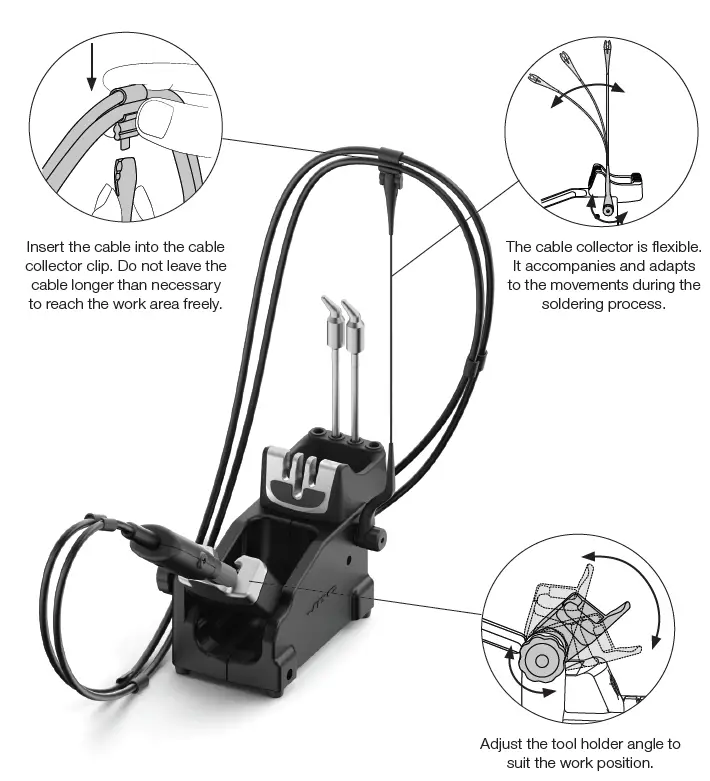 Insert the cable into the cable collector clip. Do not leave the cable longer than necessary to reach the work area freely.

The cable collector is flexible. It accompanies and adapts to the movements during the soldering process.

Adjust the tool holder angle to suit the work position.