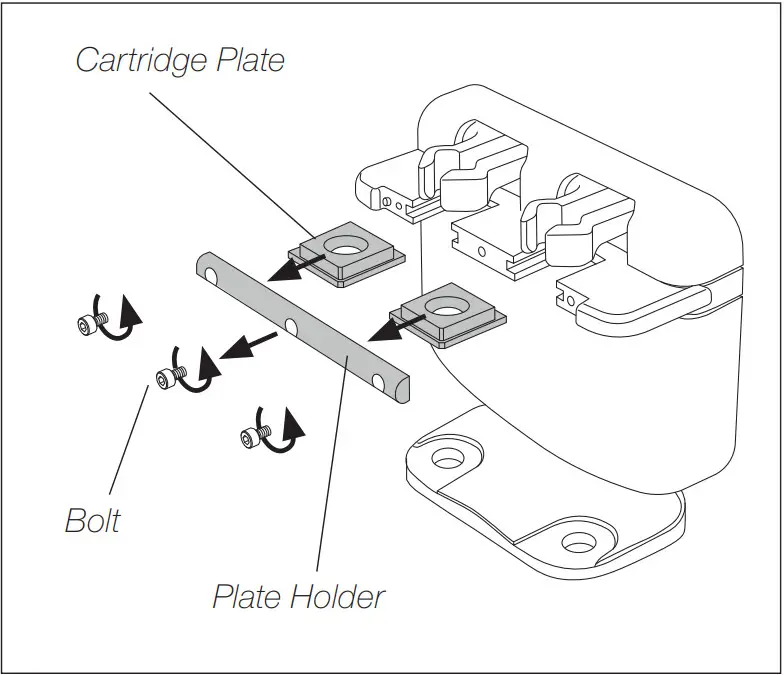 Cartridge Plate

Bolt

Plate Holder