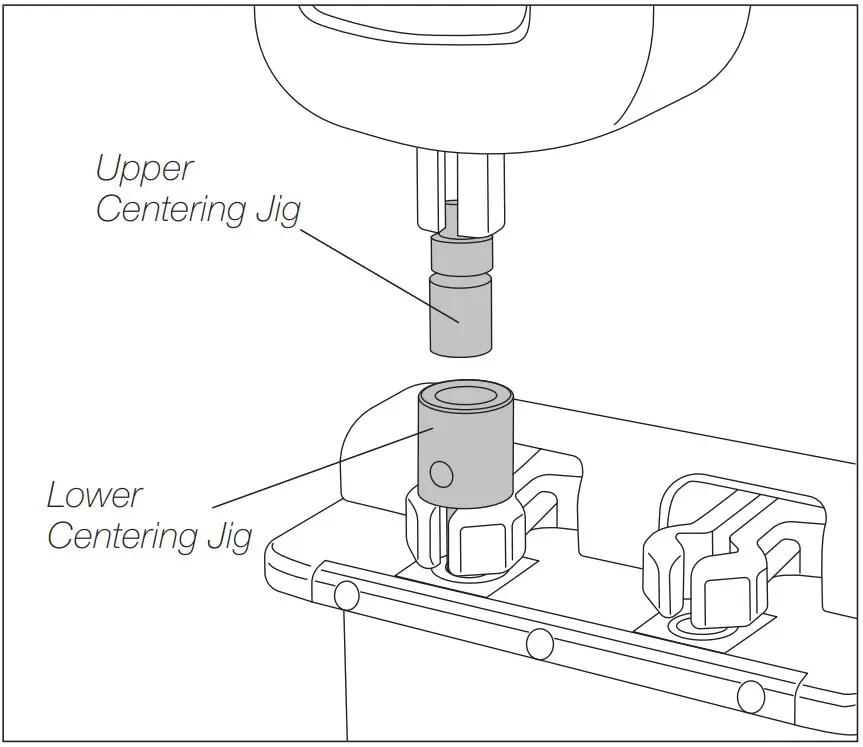 Upper
Centering Jig

Lower
Centering Jig