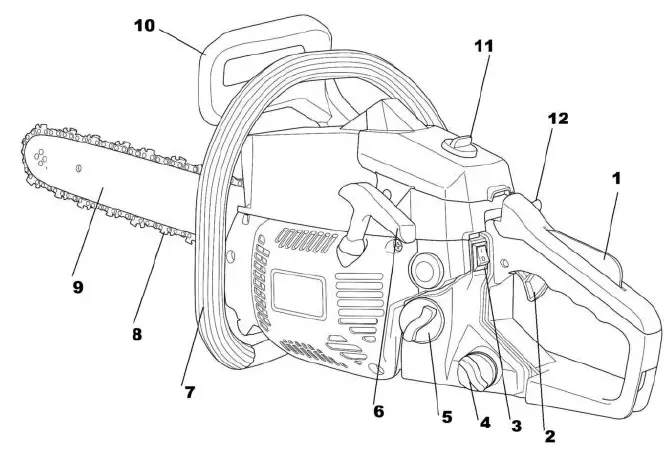 10
11
12
1
9
8
7
6
5
4
3
2