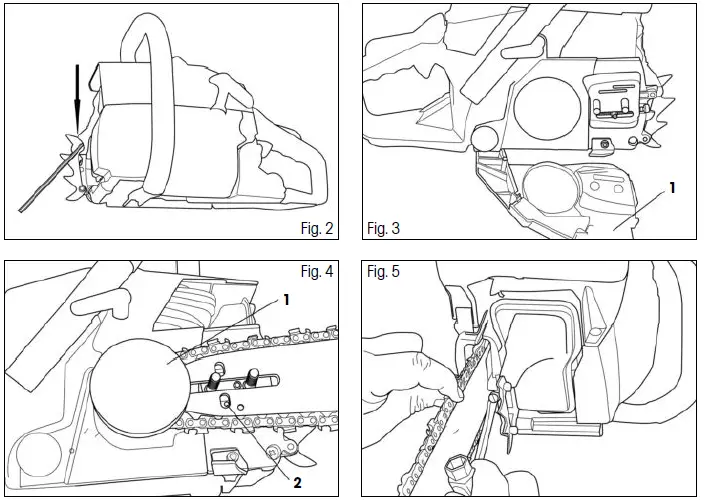 Fig. 2

Fig. 3

1

Fig. 4

1

2

Fig. 5