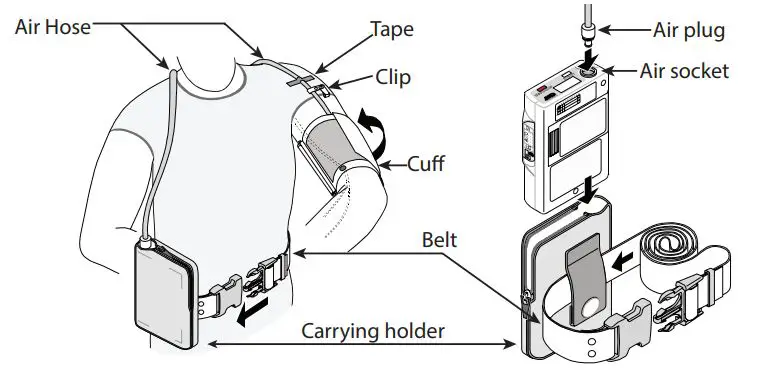 Air Hose
Tape
Clip
Cuff
Air plug
Air socket
Belt
Carrying holder