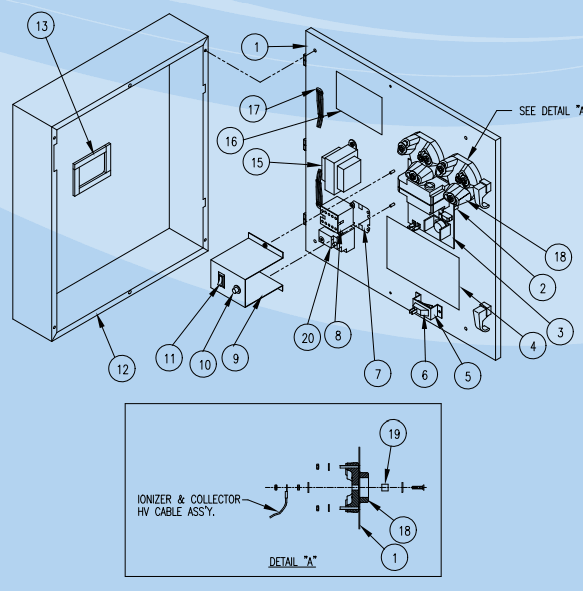 13
1
17
16
15
SEE DETAIL "A
18
2
3
4
5
6
7
8
20
9
10
11
12
19
IONIZER & COLLECTOR HV CABLE ASS'Y.
18
1
DETAIL "A"