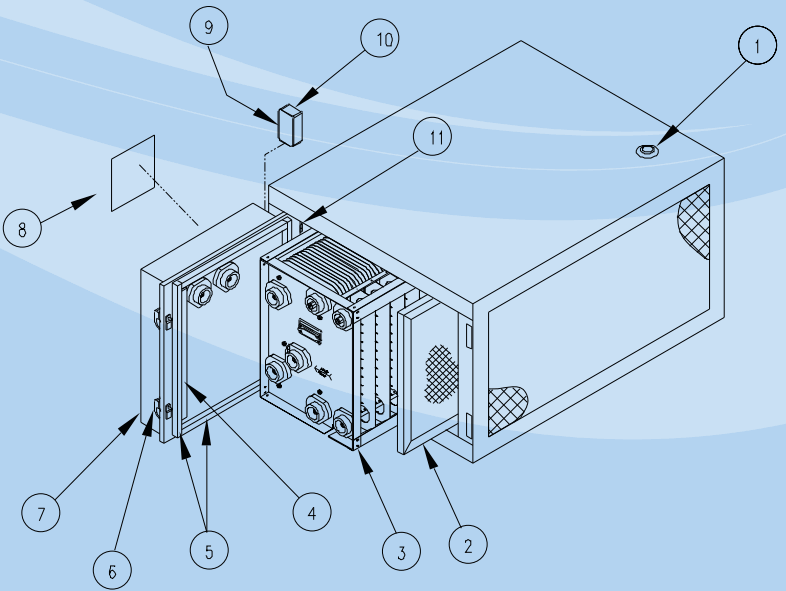 9
10
1
11
8
7
6
5
4
3
2