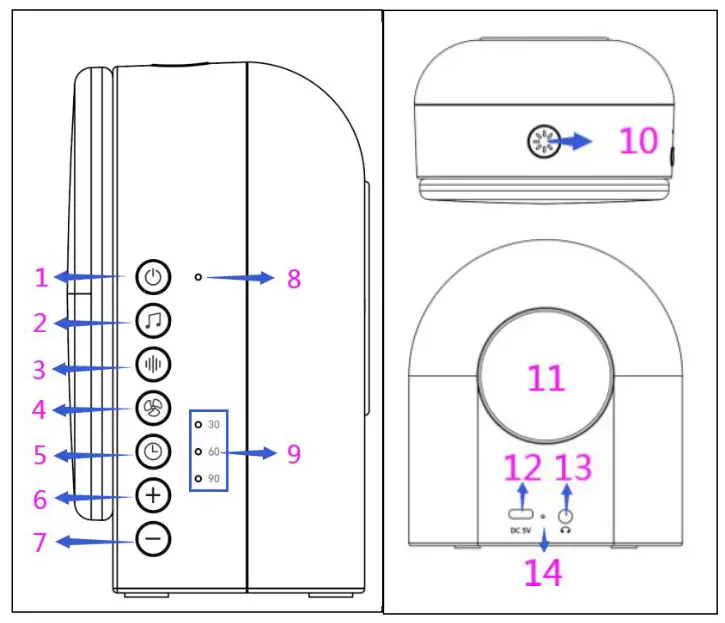 1
2
3
4
5
6
7
8
30
60
90
9
10
11
12
13
DC 5V
14