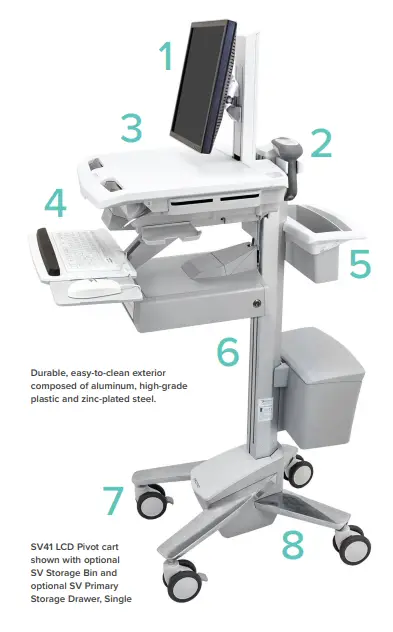 1

3

2

4

5

6

Durable, easy-to-clean exterior composed of aluminum, high-grade plastic and zinc-plated steel.

7

8

SV41 LCD Pivot cart shown with optional SV Storage Bin and optional SV Primary Storage Drawer, Single