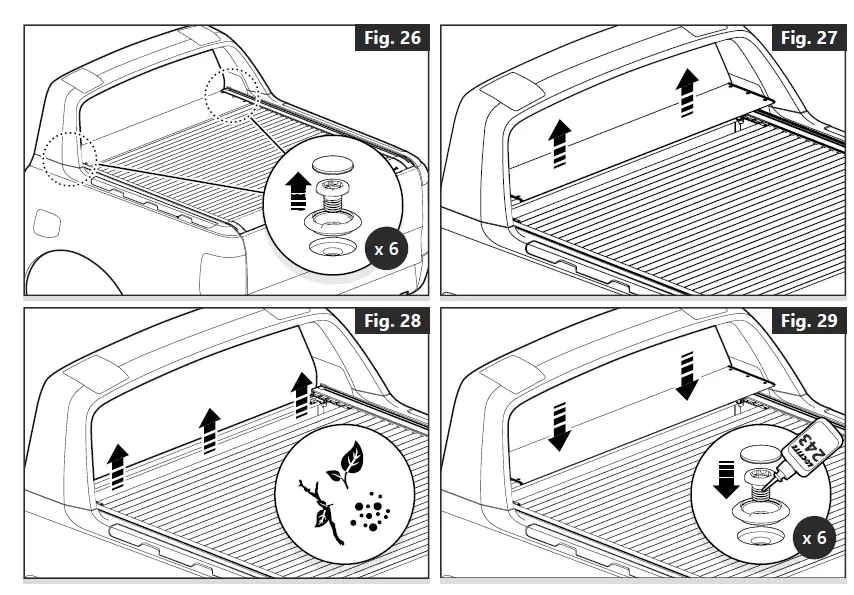 Fig. 26

x 6

Fig. 27

Fig. 28

Fig. 29

LOCTITE 243

x 6