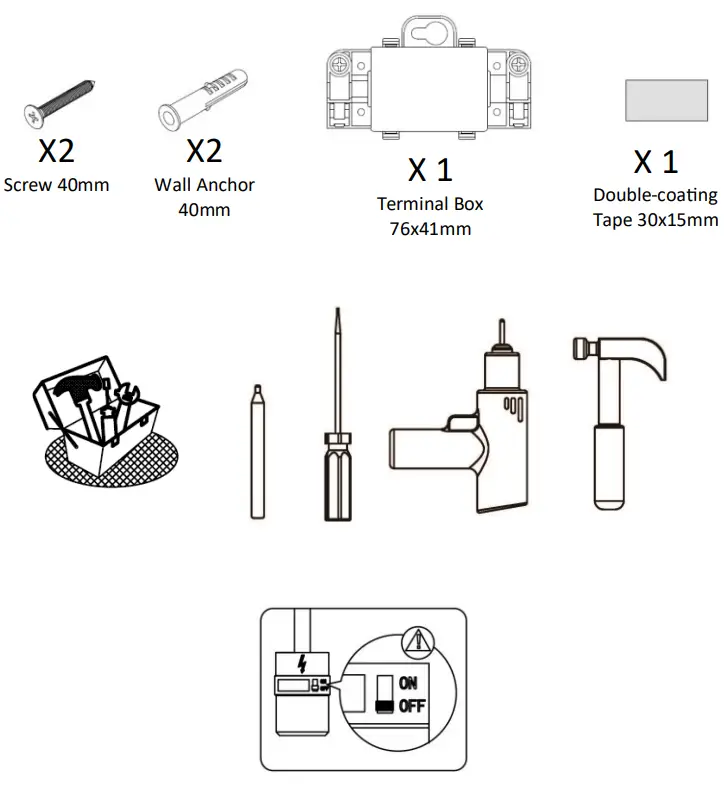 X2
Screw 40mm

X2
Wall Anchor 40mm

X 1
Terminal Box 76x41mm

X 1
Double-coating Tape 30x15mm

ON
OFF