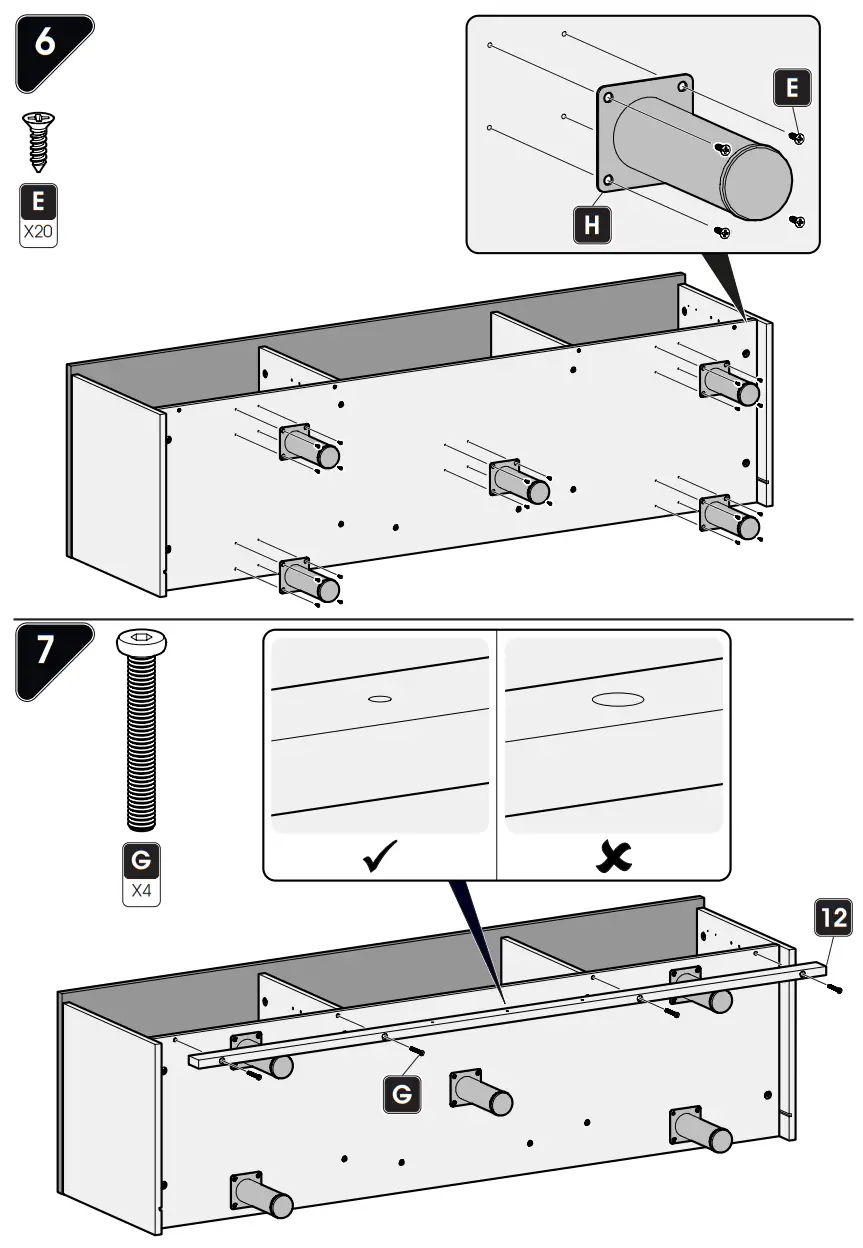 6

E
X20

E

H

7

G
X4

✓

✗

12

G