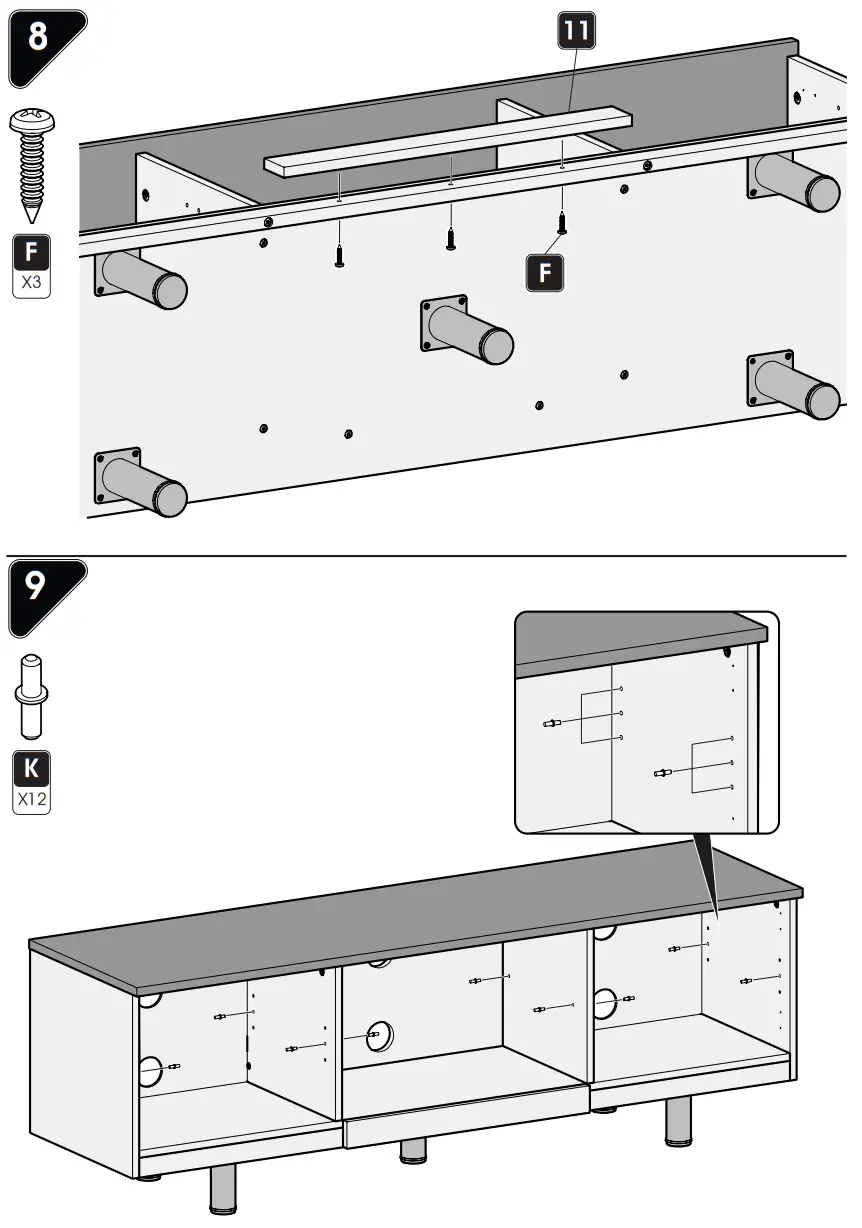 8

F
X3

11

F

9

K
X12