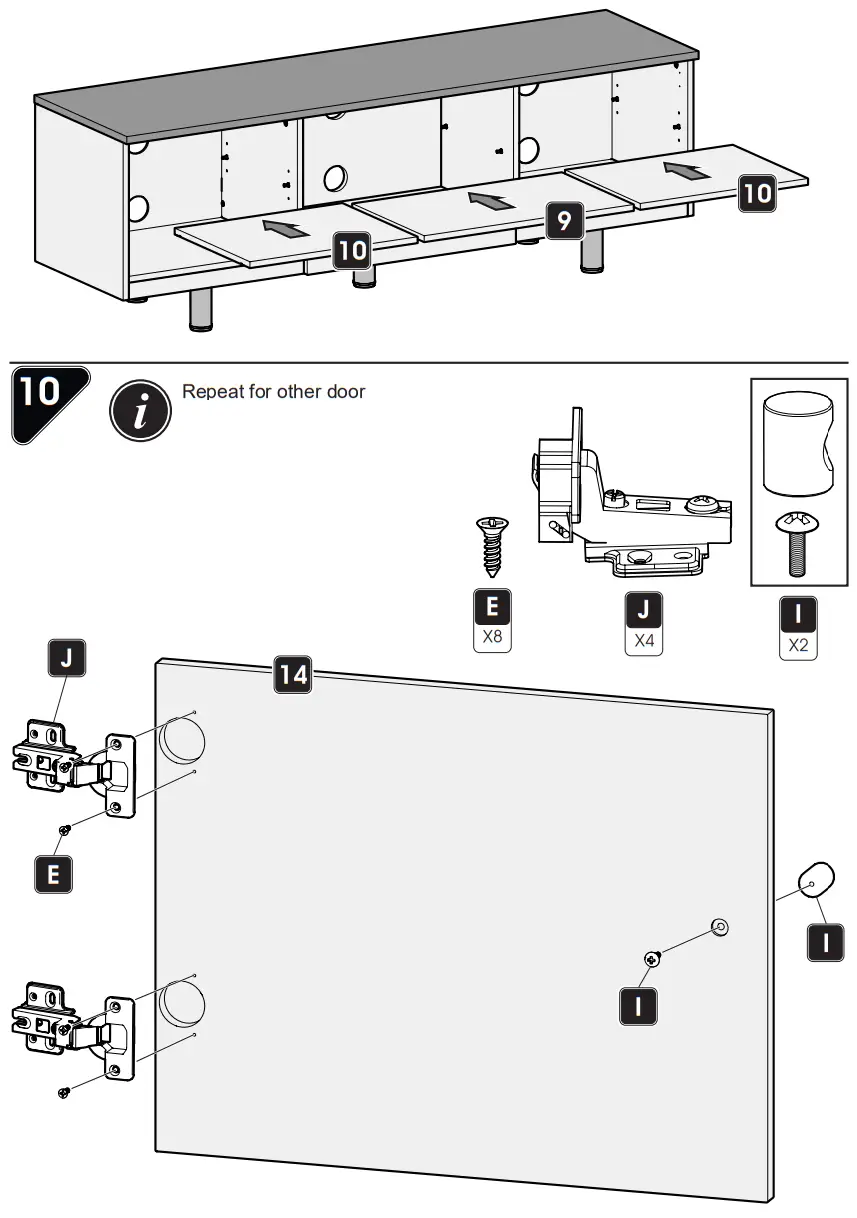 10
9
10

10
Repeat for other door

E
X8
J
X4
I
X2

J
14
E
I
I