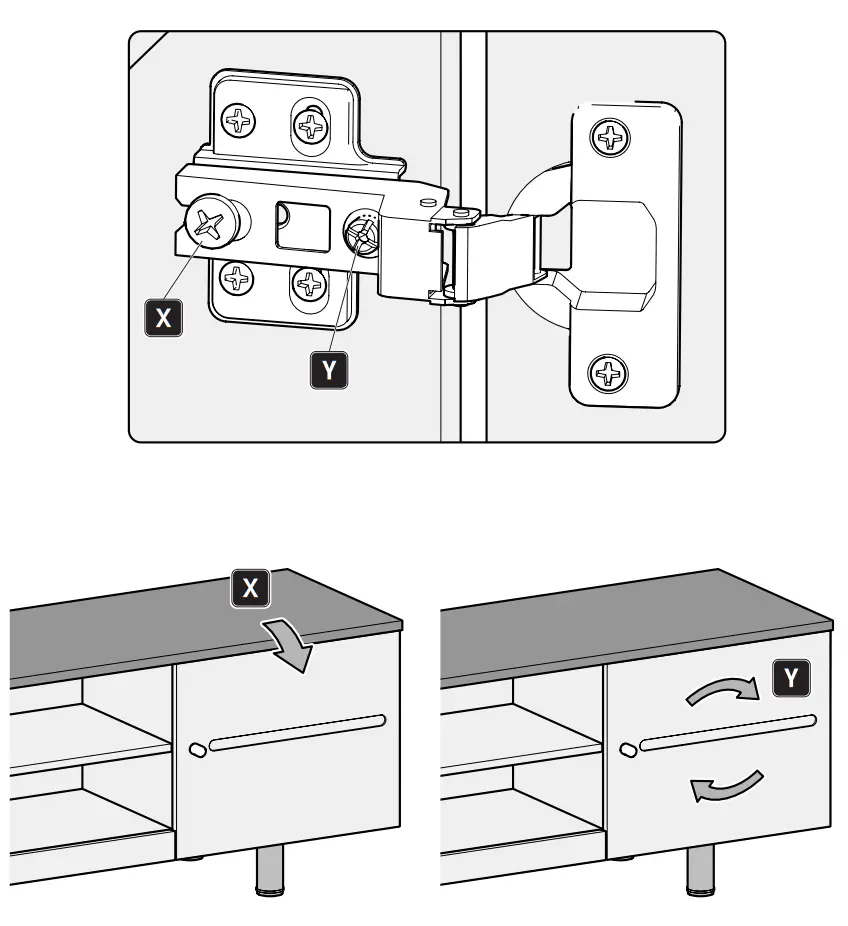 X
Y
X
Y