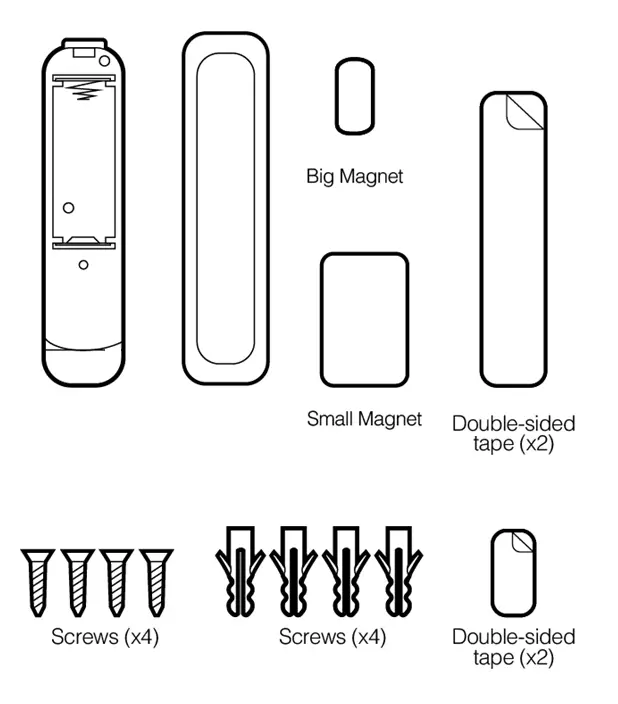 Big Magnet

Small Magnet

Double-sided tape (x2)

Screws (x4)

Screws (x4)

Double-sided tape (x2)