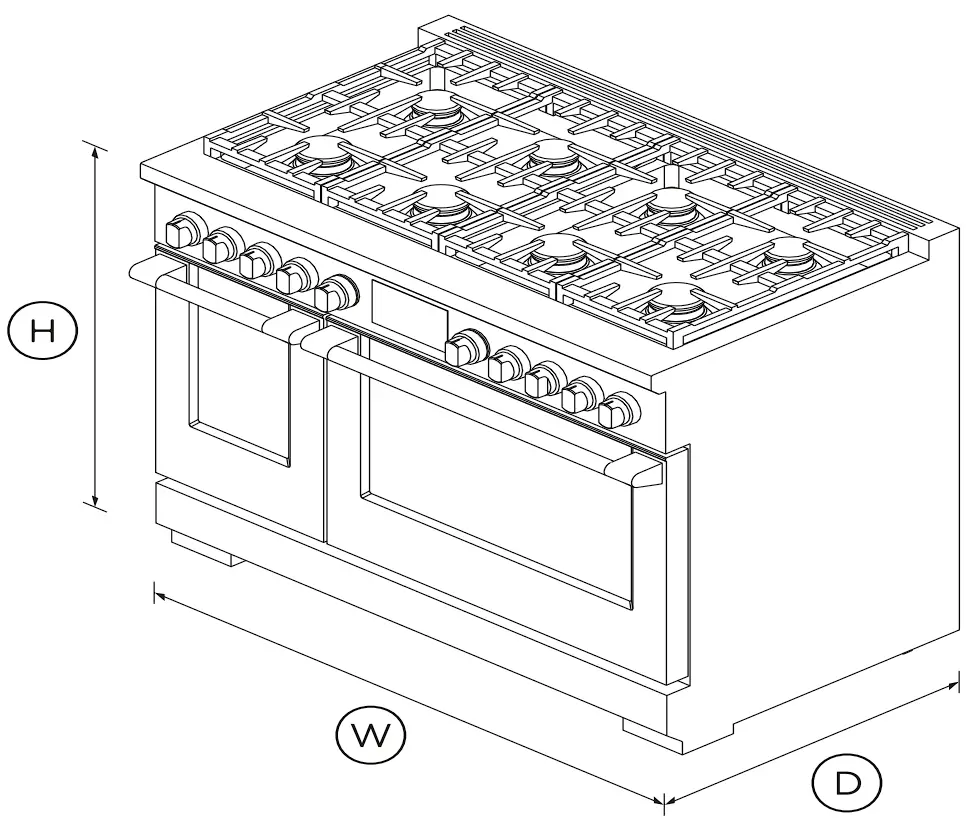 H

W

D