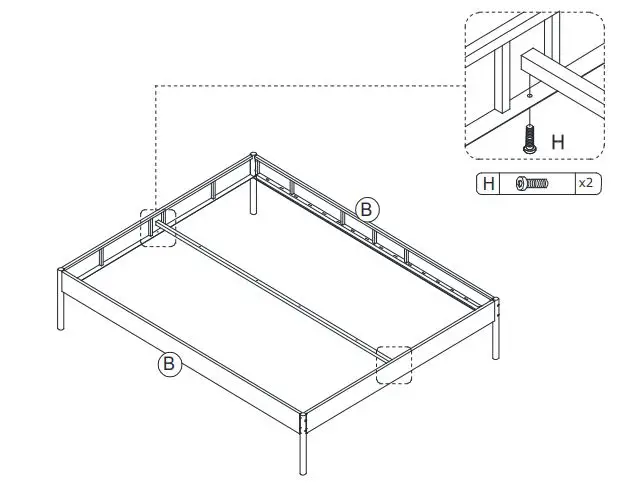 H

H x2

B

B