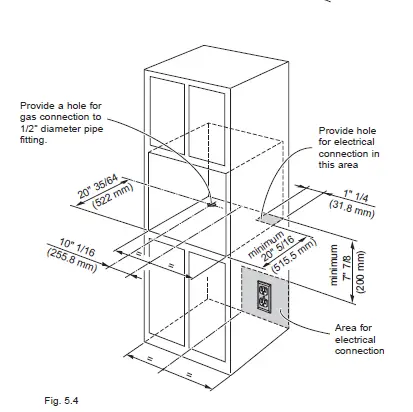 Provide a hole for gas connection to 1/2" diameter pipe fitting.

Provide hole for electrical connection in this area

20" 35/64
(522 mm)

1" 1/4
(31.8 mm)

10" 1/16
(255.8 mm)

=

=

minimum
20" 5/16
(515.5 mm)

minimum
7" 7/8
(200 mm)

Area for electrical connection

=

=

Fig. 5.4