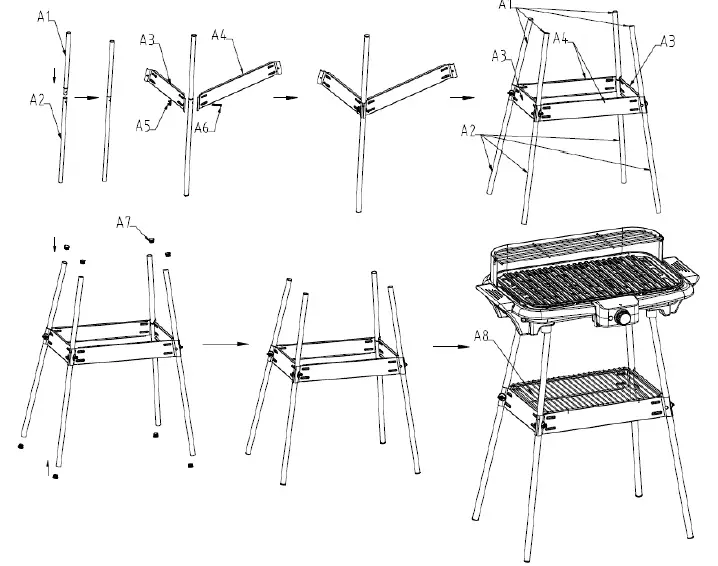 A1
A2
A3
A4
A5
A6
A1
A3
A4
A3
A2
A7
A8