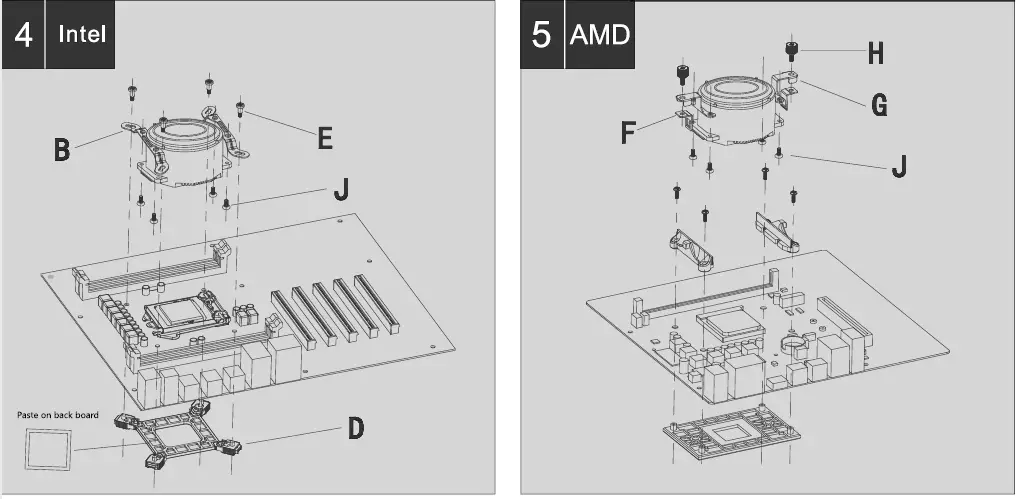 4 Intel

B

E

J

Paste on back board

D

5 AMD

H

G

F

J