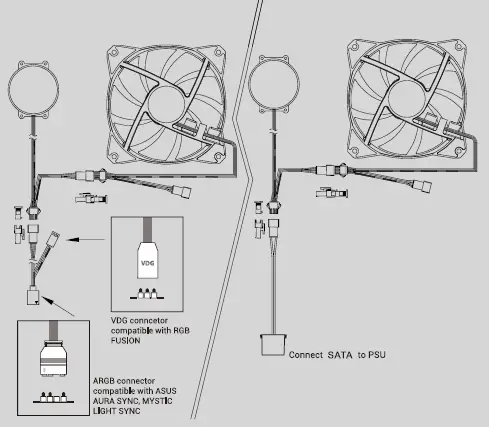 VDG

VDG conncetor compatible with RGB FUSION

ARGB connector compatible with ASUS AURA SYNC, MYSTIC LIGHT SYNC

Connect SATA to PSU