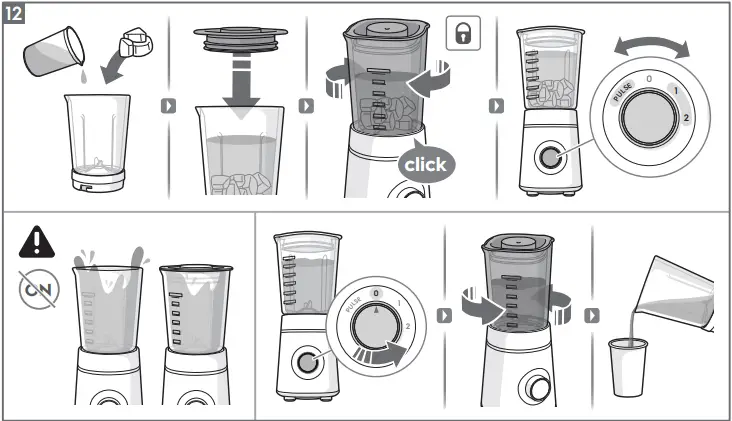 12

click

PULSE 0 1 2

ON

PULSE 0 1 2