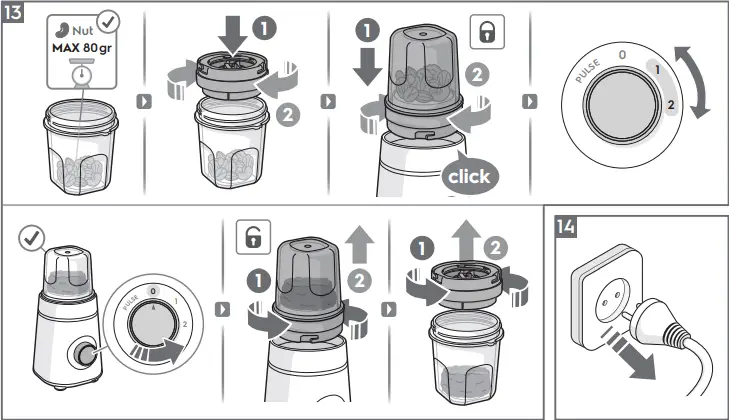 13

Nut
MAX 80 gr

1
2

1
2
click

PULSE 0
1
2

PULSE 0 1 2

1
2

1
2

14