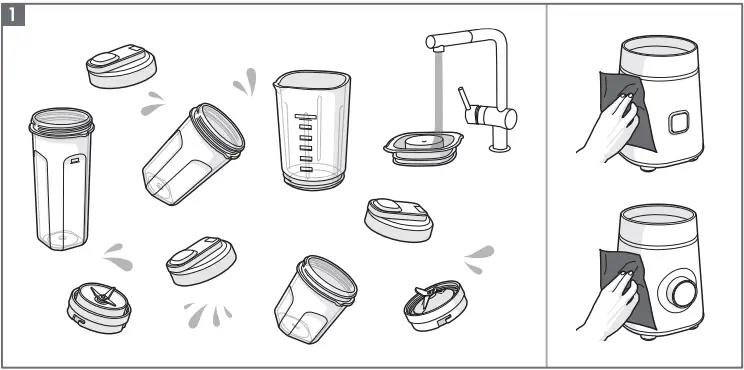 1