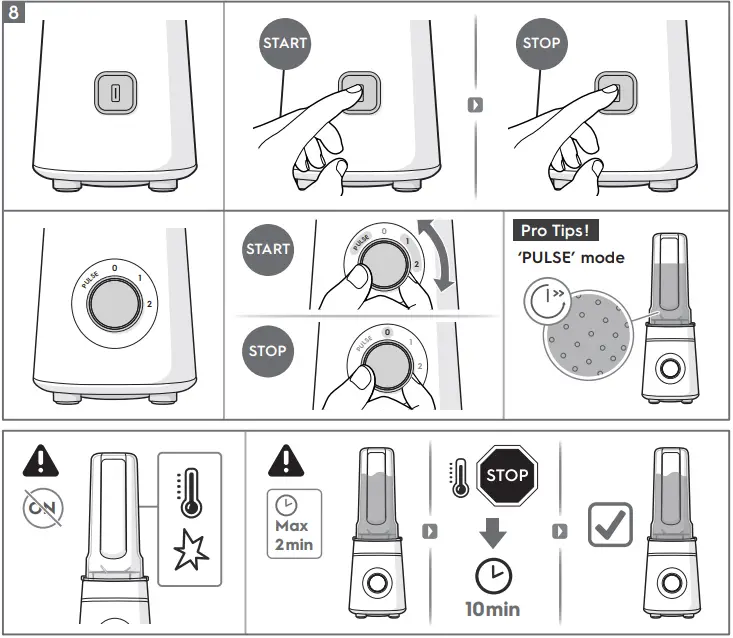 8

START

STOP

PULSE 0 1 2

START

PULSE 0 1 2

STOP

PULSE 0 1 2

Pro Tips!

'PULSE' mode

ON

Max 2min

STOP

10min