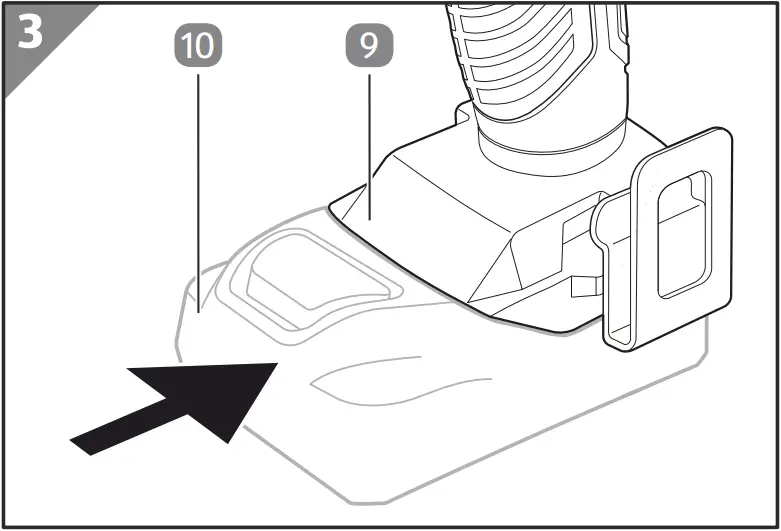 3

10

9