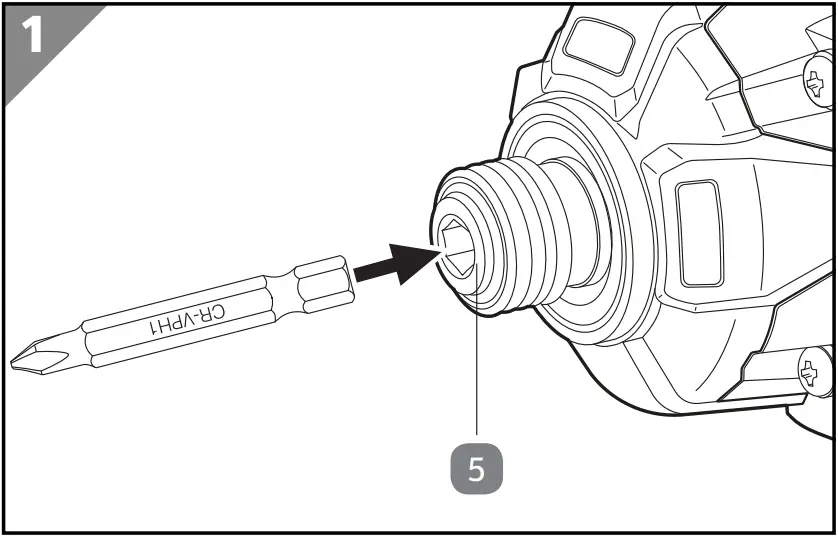 1

CR-VPH1

5