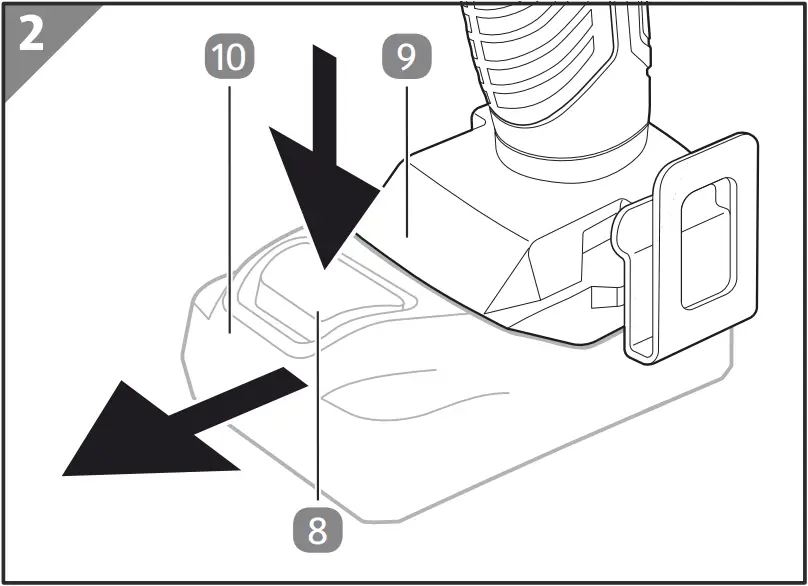 2
10
9
8