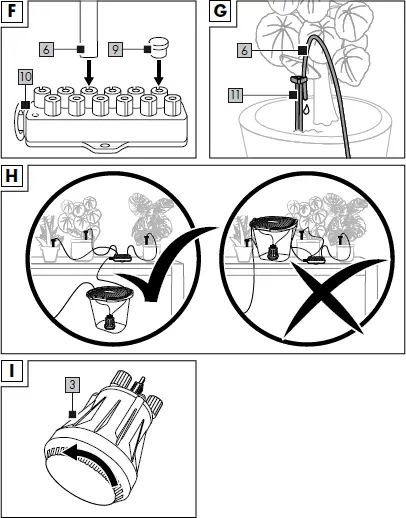 F

6

9

10

G

6

11

H

I

3