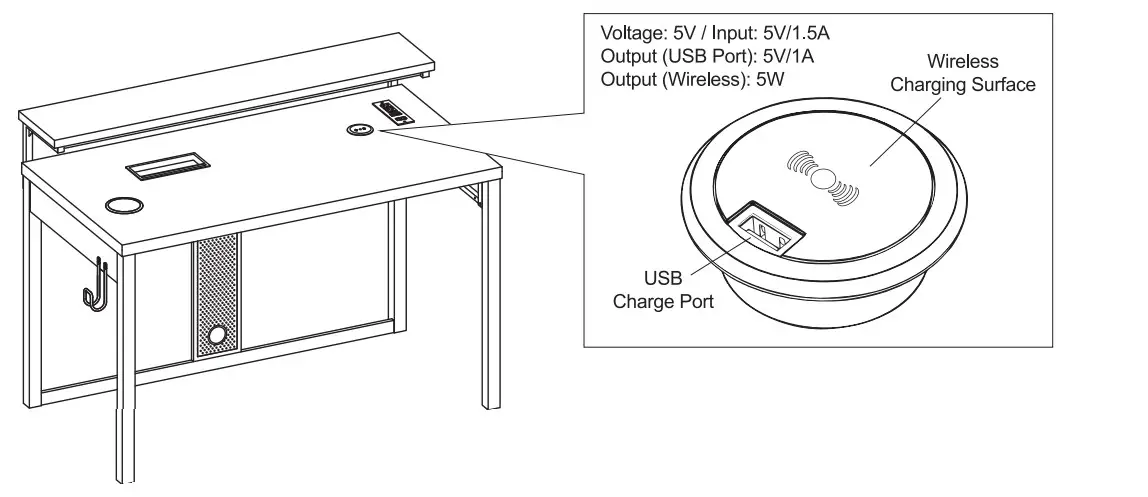 Voltage: 5V / Input: 5V/1.5A
Output (USB Port): 5V/1A
Output (Wireless): 5W

Wireless
Charging Surface

USB
Charge Port