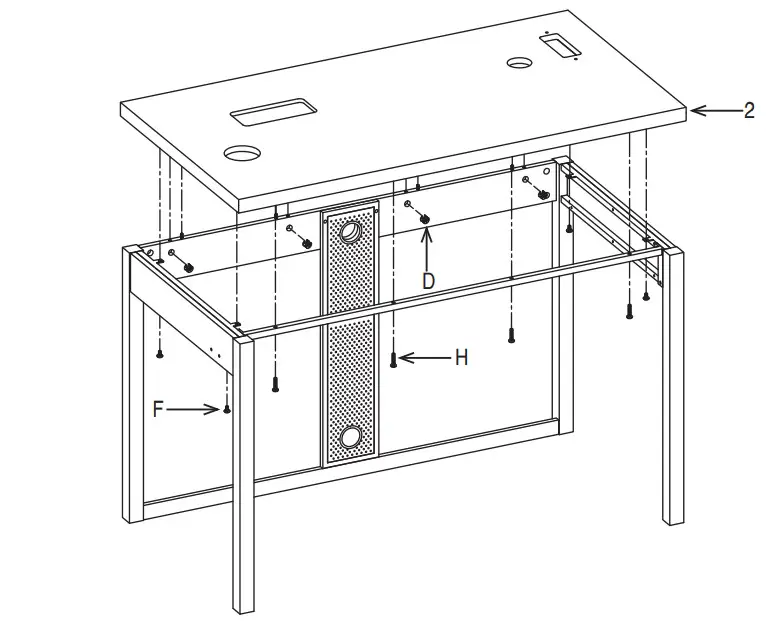 2

D

H

F