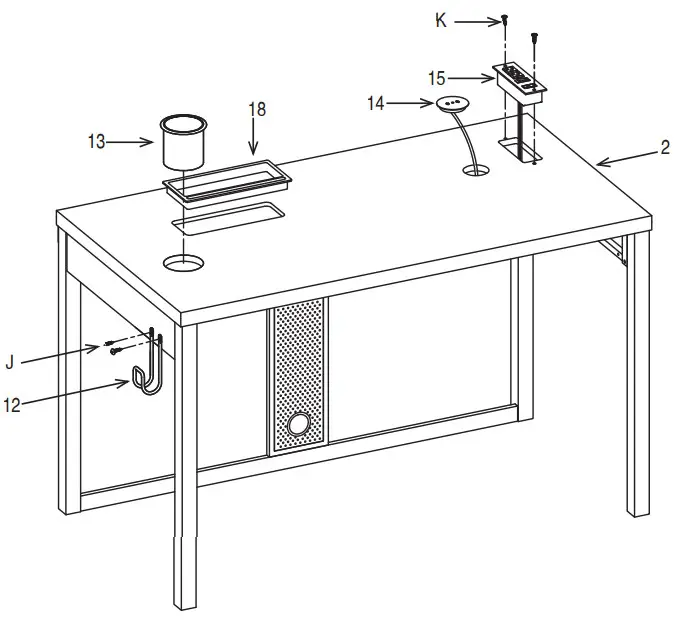 K
15
14
18
13
2
J
12